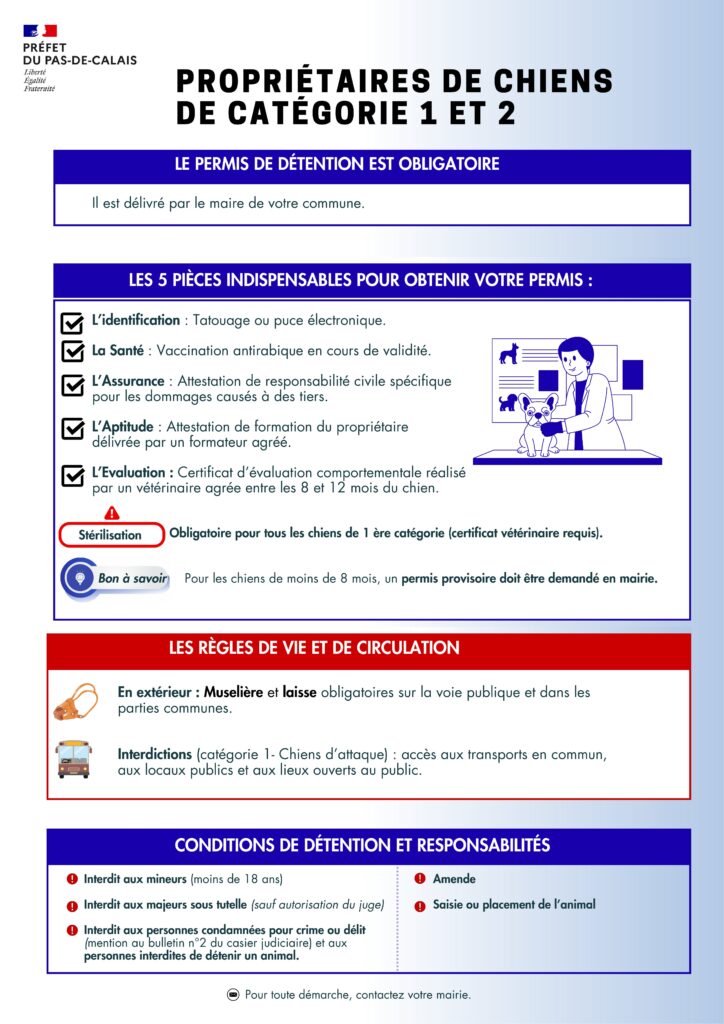 PRÉFET
DU PAS-DE-CALAIS
Liberté
Égalité
Fraternité

PROPRIÉTAIRES DE CHIENS DE CATÉGORIE 1 ET 2

LE PERMIS DE DÉTENTION EST OBLIGATOIRE

Il est délivré par le maire de votre commune.

LES 5 PIÈCES INDISPENSABLES POUR OBTENIR VOTRE PERMIS :

L'identification : Tatouage ou puce électronique.

La Santé : Vaccination antirabique en cours de validité.

L'Assurance : Attestation de responsabilité civile spécifique pour les dommages causés à des tiers.

L'Aptitude : Attestation de formation du propriétaire délivrée par un formateur agréé.

L'Evaluation : Certificat d'évaluation comportementale réalisé par un vétérinaire agrée entre les 8 et 12 mois du chien.

Stérilisation Obligatoire pour tous les chiens de 1 ère catégorie (certificat vétérinaire requis).

Bon à savoir Pour les chiens de moins de 8 mois, un permis provisoire doit être demandé en mairie.

LES RÈGLES DE VIE ET DE CIRCULATION

En extérieur : Muselière et laisse obligatoires sur la voie publique et dans les parties communes.

Interdictions (catégorie 1- Chiens d'attaque) : accès aux transports en commun, aux locaux publics et aux lieux ouverts au public.

CONDITIONS DE DÉTENTION ET RESPONSABILITÉS

Interdit aux mineurs (moins de 18 ans)

Interdit aux majeurs sous tutelle (sauf autorisation du juge)

Interdit aux personnes condamnées pour crime ou délit (mention au bulletin n°2 du casier judiciaire) et aux personnes interdites de détenir un animal.

Amende

Saisie ou placement de l'animal

Pour toute démarche, contactez votre mairie.