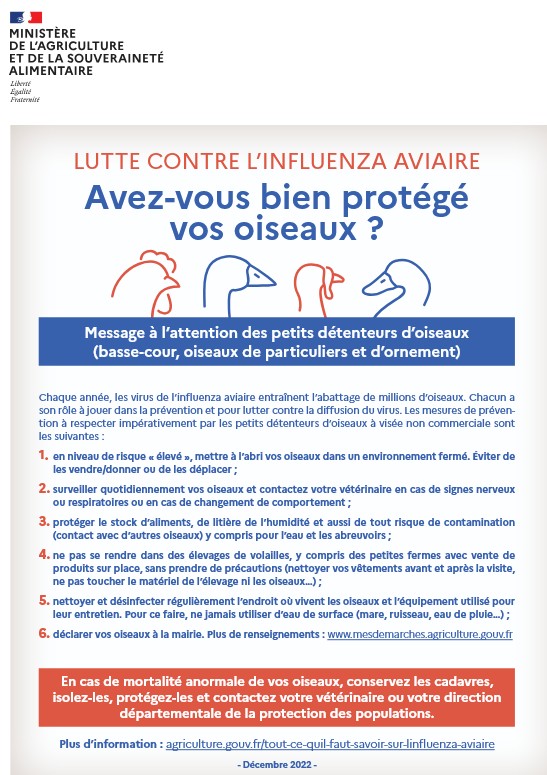 MINISTÈRE DE L'AGRICULTURE ET DE LA SOUVERAINETÉ ALIMENTAIRE
Liberté
Égalité
Fraternité

LUTTE CONTRE L'INFLUENZA AVIAIRE
Avez-vous bien protégé vos oiseaux ?

Message à l'attention des petits détenteurs d'oiseaux (basse-cour, oiseaux de particuliers et d'ornement)

Chaque année, les virus de l'influenza aviaire entraînent l'abattage de millions d'oiseaux. Chacun a son rôle à jouer dans la prévention et pour lutter contre la diffusion du virus. Les mesures de prévention à respecter impérativement par les petits détenteurs d'oiseaux à visée non commerciale sont les suivantes :

1. en niveau de risque « élevé », mettre à l'abri vos oiseaux dans un environnement fermé. Éviter de les vendre/donner ou de les déplacer ;

2. surveiller quotidiennement vos oiseaux et contactez votre vétérinaire en cas de signes nerveux ou respiratoires ou en cas de changement de comportement ;

3. protéger le stock d'aliments, de litière de l'humidité et aussi de tout risque de contamination (contact avec d'autres oiseaux) y compris pour l'eau et les abreuvoirs ;

4. ne pas se rendre dans des élevages de volailles, y compris des petites fermes avec vente de produits sur place, sans prendre de précautions (nettoyer vos vêtements avant et après la visite, ne pas toucher le matériel de l'élevage ni les oiseaux...) ;

5. nettoyer et désinfecter régulièrement l'endroit où vivent les oiseaux et l'équipement utilisé pour leur entretien. Pour ce faire, ne jamais utiliser d'eau de surface (mare, ruisseau, eau de pluie...) ;

6. déclarer vos oiseaux à la mairie. Plus de renseignements : www.mesdemarches.agriculture.gouv.fr

En cas de mortalité anormale de vos oiseaux, conservez les cadavres, isolez-les, protégez-les et contactez votre vétérinaire ou votre direction départementale de la protection des populations.

Plus d'information : agriculture.gouv.fr/tout-ce-quil-faut-savoir-sur-linfluenza-aviaire

- Décembre 2022 -